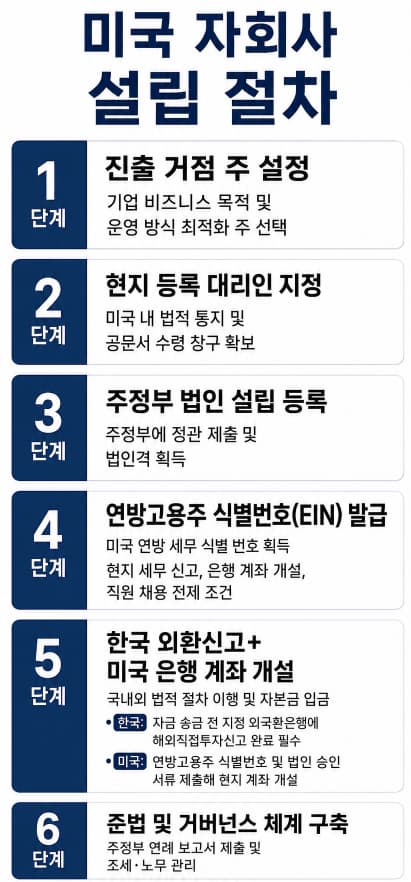 미국 자회사 설립 절차

1 단계
진출 거점 주 설정
기업 비즈니스 목적 및 운영 방식 최적화 주 선택

2 단계
현지 등록 대리인 지정
미국 내 법적 통지 및 공문서 수령 창구 확보

3 단계
주정부 법인 설립 등록
주정부에 정관 제출 및 법인격 획득

4 단계
연방고용주 식별번호(EIN) 발급
미국 연방 세무 식별 번호 획득
현지 세무 신고, 은행 계좌 개설, 직원 채용 전제 조건

5 단계
한국 외환신고+ 미국 은행 계좌 개설
국내외 법적 절차 이행 및 자본금 입금
• 한국: 자금 송금 전 지정 외국환은행에 해외직접투자신고 완료 필수
• 미국: 연방고용주 식별번호 및 법인 승인 서류 제출해 현지 계좌 개설

6 단계
준법 및 거버넌스 체계 구축
주정부 연례 보고서 제출 및 조세·노무 관리